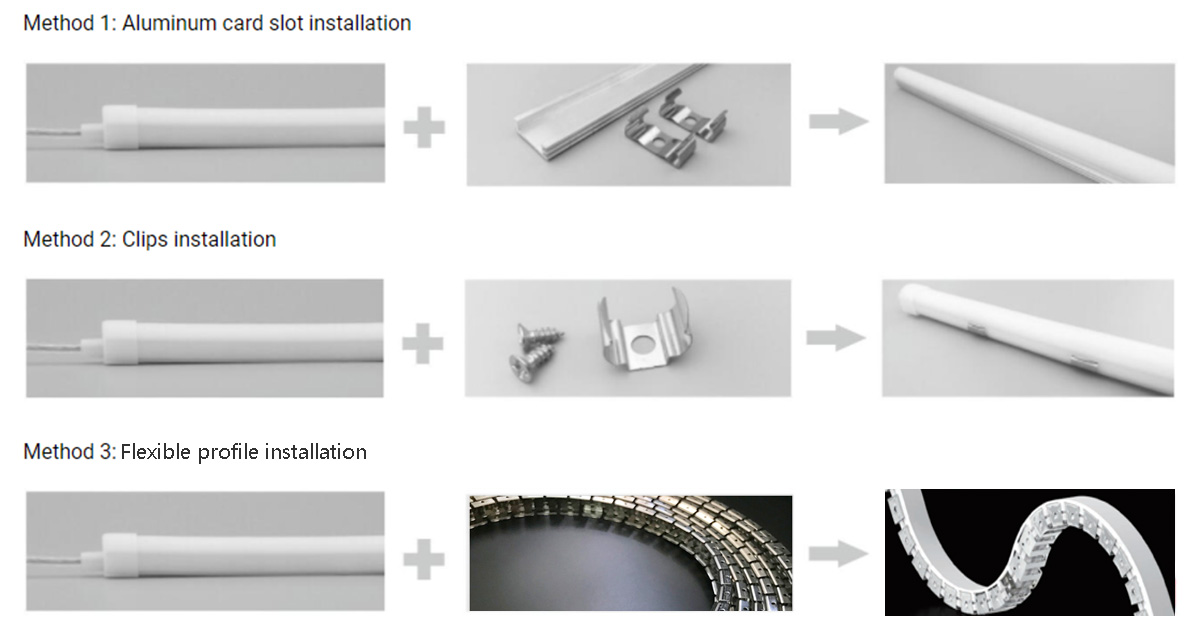 Method 1: Aluminum card slot installation

Method 2: Clips installation

Method 3: Flexible profile installation