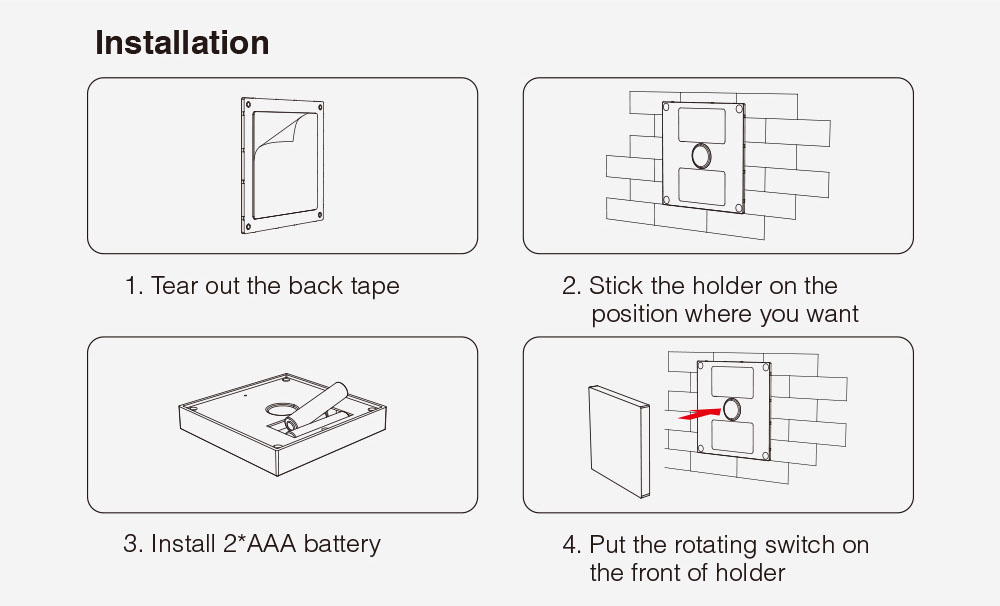 Installation

1. Tear out the back tape

2. Stick the holder on the position where you want

3. Install 2*AAA battery

4. Put the rotating switch on the front of holder