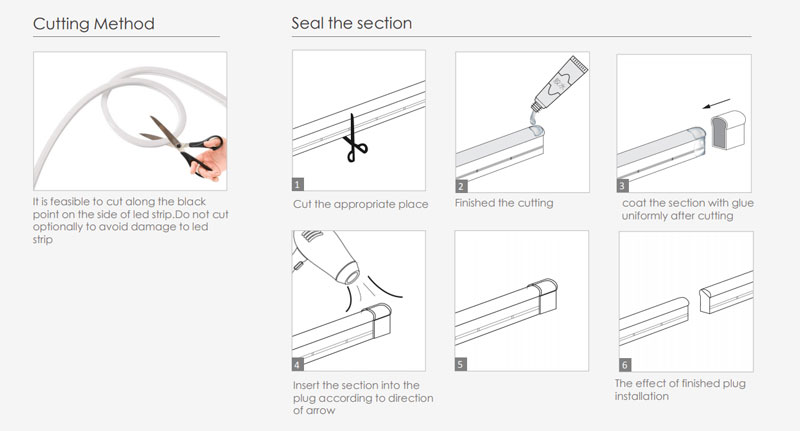 Cutting Method

It is feasible to cut along the black point on the side of led strip.Do not cut optionally to avoid damage to led strip

Seal the section

1

Cut the appropriate place

2

Finished the cutting

3

coat the section with glue uniformly after cutting

4

Insert the section into the plug according to direction of arrow

5

6

The effect of finished plug installation