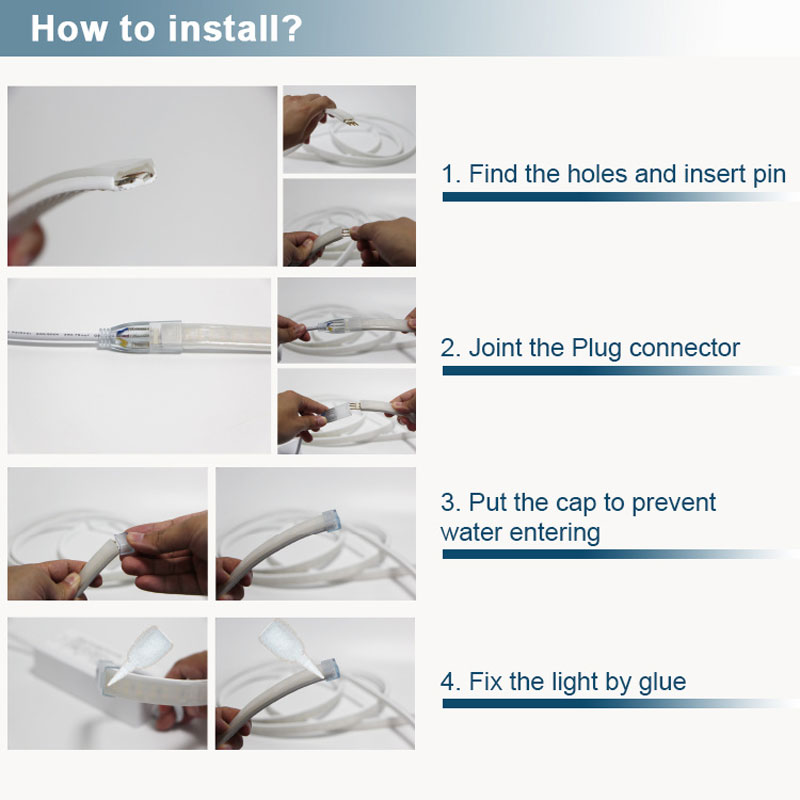 How to install?

1. Find the holes and insert pin

2. Joint the Plug connector

3. Put the cap to prevent water entering

4. Fix the light by glue