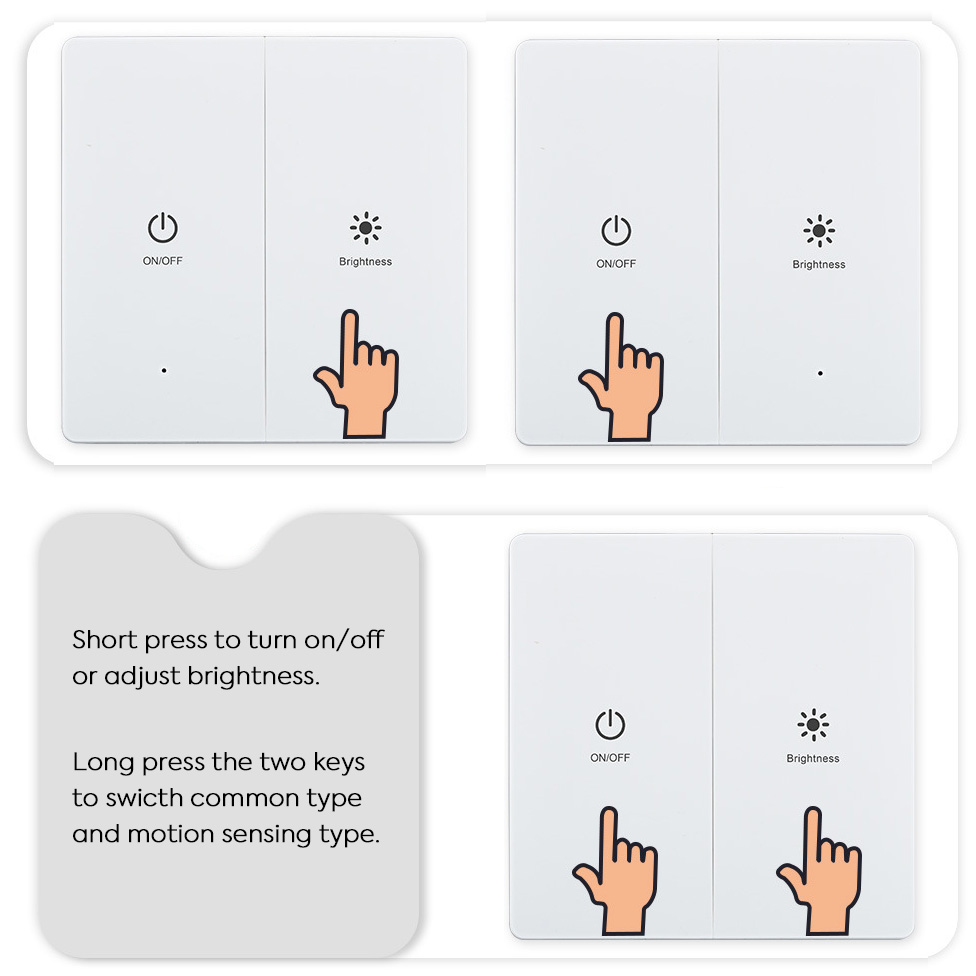 ON/OFF

Brightness

ON/OFF

Brightness

Short press to turn on/off or adjust brightness.

Long press the two keys to swicth common type and motion sensing type.

ON/OFF

Brightness