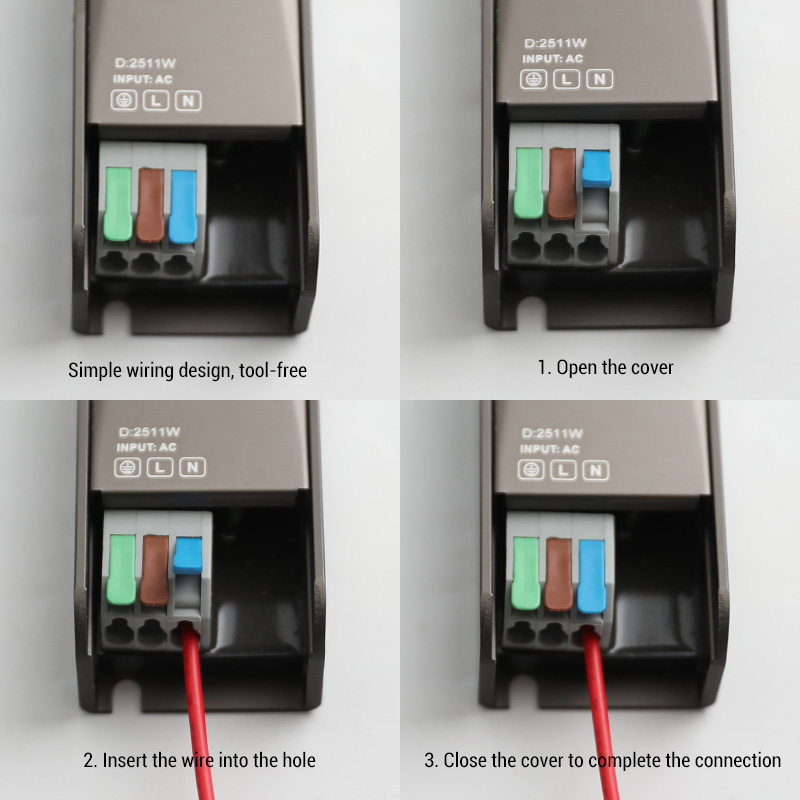 D:2511W
INPUT: AC
L N

Simple wiring design, tool-free

D:2511W
INPUT: AC
L N

1. Open the cover

D:2511W
INPUT: AC
L N

2. Insert the wire into the hole

D:2511W
INPUT: AC
L N

3. Close the cover to complete the connection