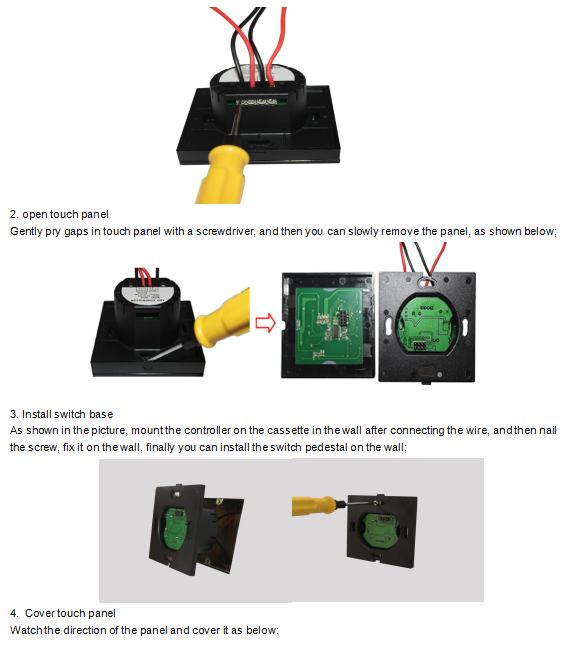 2. open touch panel
Gently pry gaps in touch panel with a screwdriver, and then you can slowly remove the panel, as shown below;

3. Install switch base
As shown in the picture, mount the controller on the cassette in the wall after connecting the wire, and then nail the screw, fix it on the wall, finally you can install the switch pedestal on the wall;

4. Cover touch panel
Watch the direction of the panel and cover it as below: