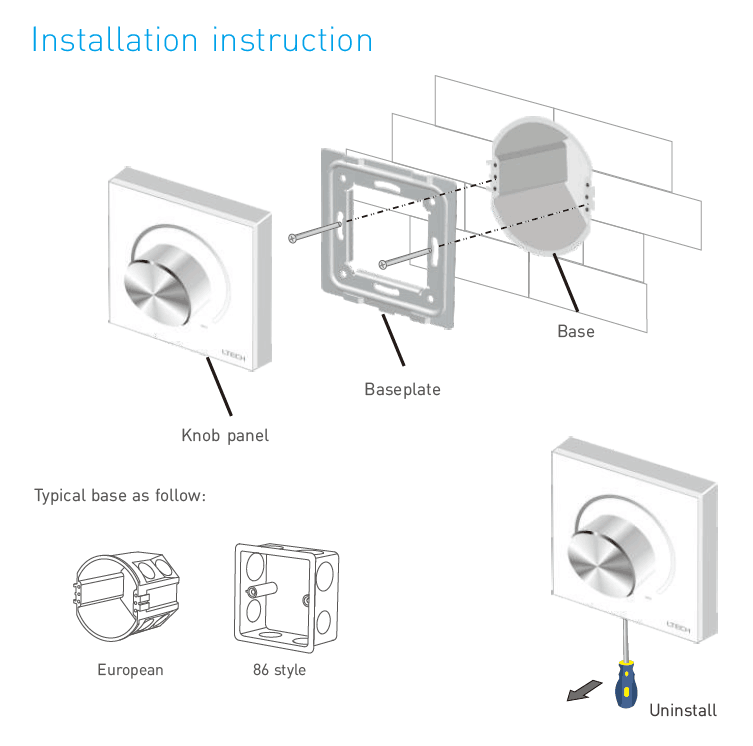 Installation instruction

LTECH

Knob panel

Baseplate

Base

Typical base as follow:

European

86 style

LTECH

Uninstall