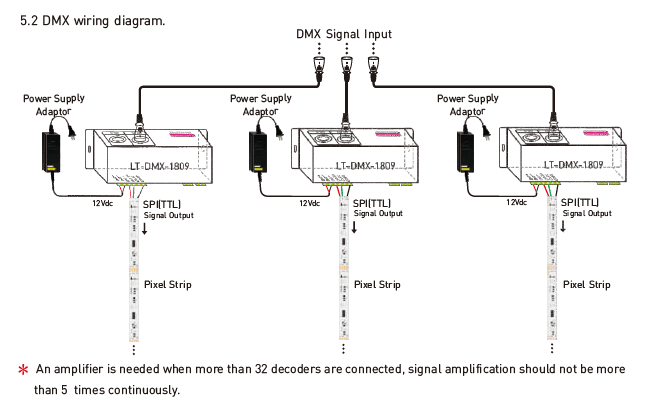 5.2 DMX wiring diagram.

DMX Signal Input

Power Supply Adaptor

LT-DMX-1809

12Vdc

SPI(TTL) Signal Output

Pixel Strip

Power Supply Adaptor

LT-DMX-1809

12Vdc

SPI(TTL) Signal Output

Pixel Strip

Power Supply Adaptor

LT-DMX-1809

12Vdc

SPI(TTL) Signal Output

Pixel Strip

* An amplifier is needed when more than 32 decoders are connected, signal amplification should not be more than 5 times continuously.