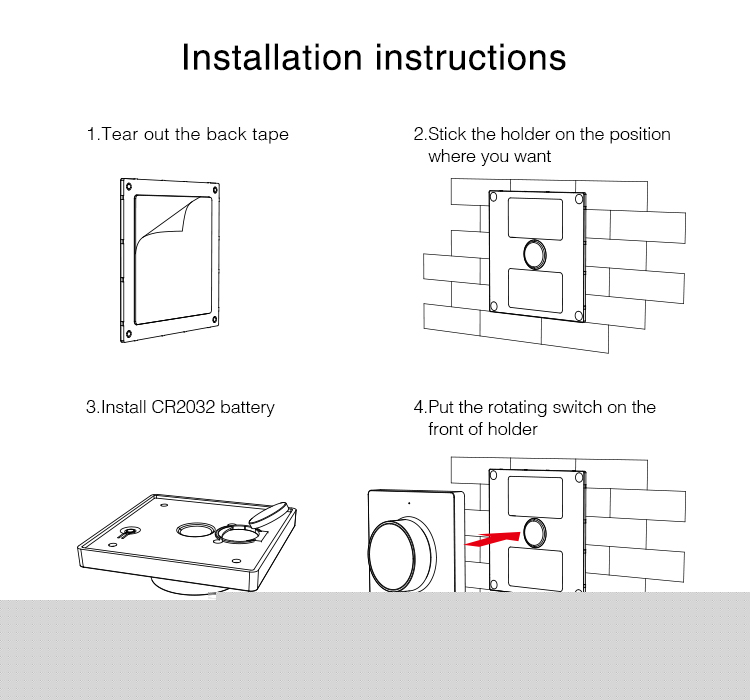 Installation instructions

1.Tear out the back tape

2.Stick the holder on the position where you want

3.Install CR2032 battery

4.Put the rotating switch on the front of holder