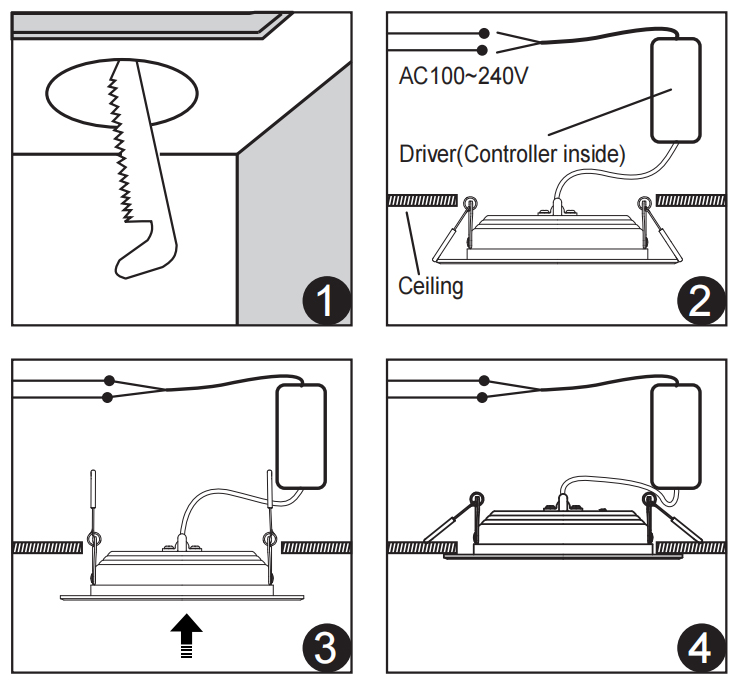 1

AC100~240V

Driver(Controller inside)

Ceiling

2

3

4