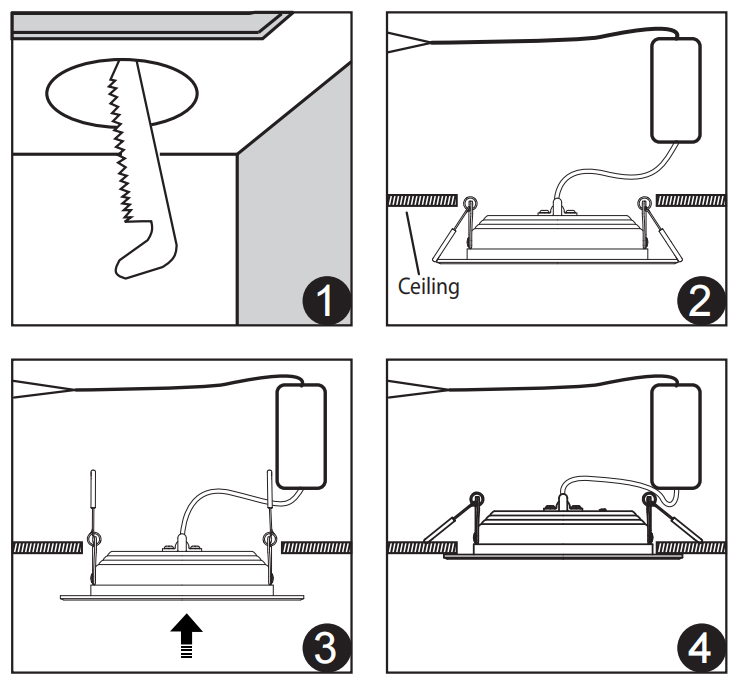 1

Ceiling

2

3

4