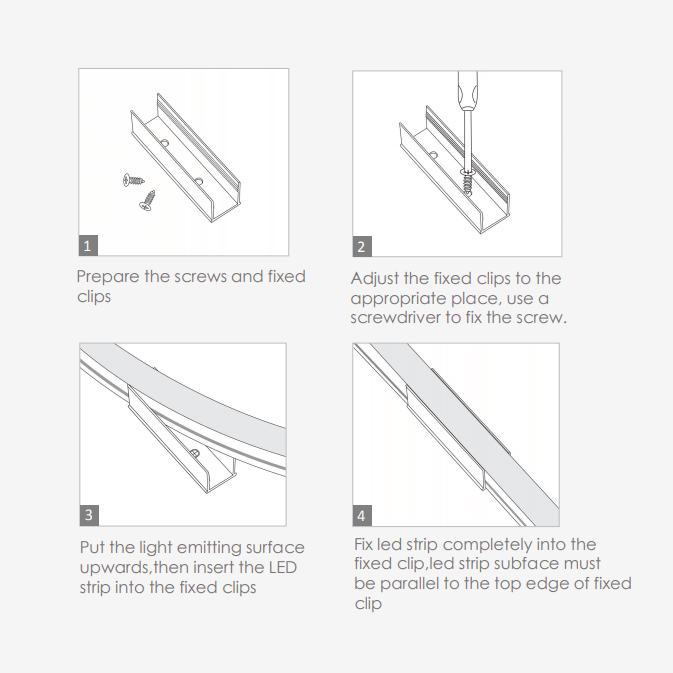 1

Prepare the screws and fixed clips

2

Adjust the fixed clips to the appropriate place, use a screwdriver to fix the screw.

3

Put the light emitting surface upwards,then insert the LED strip into the fixed clips

4

Fix led strip completely into the fixed clip,led strip subface must be parallel to the top edge of fixed clip