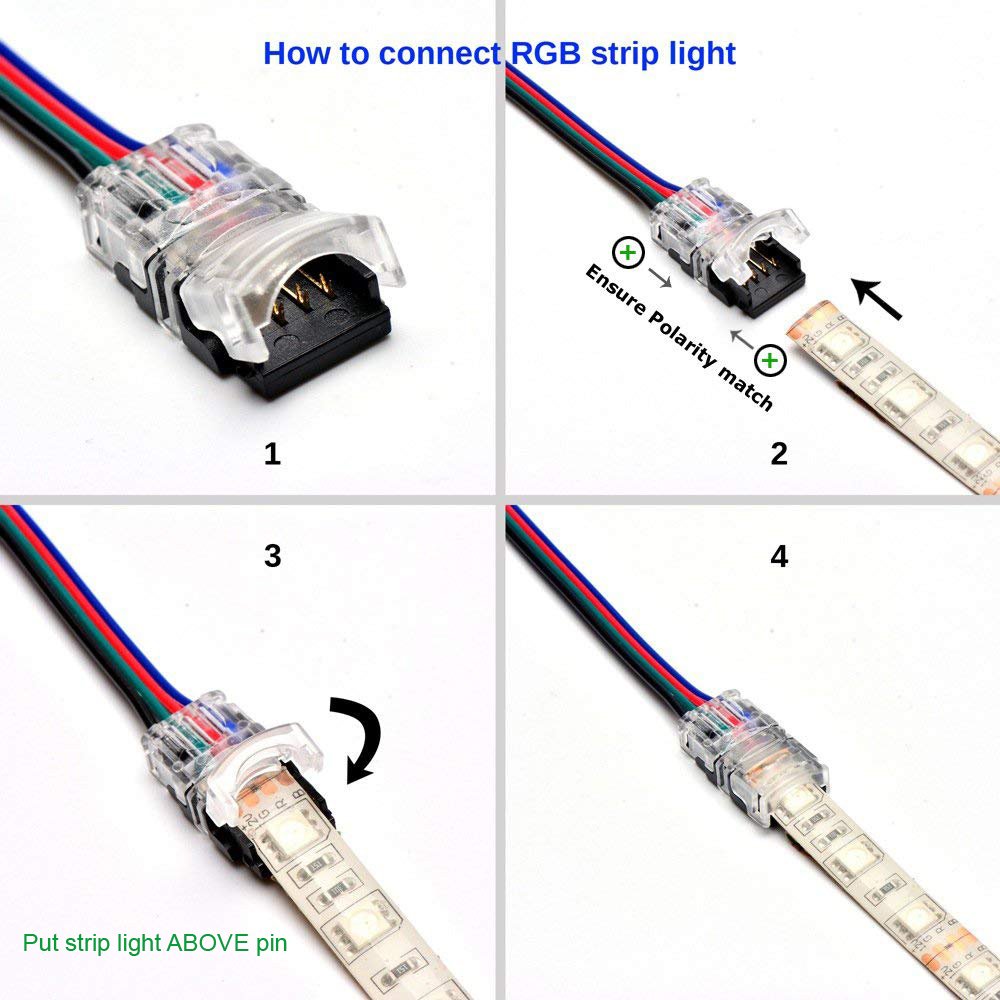 How to connect RGB strip light

1

+

Ensure Polarity match

+

2

3

Put strip light ABOVE pin

4