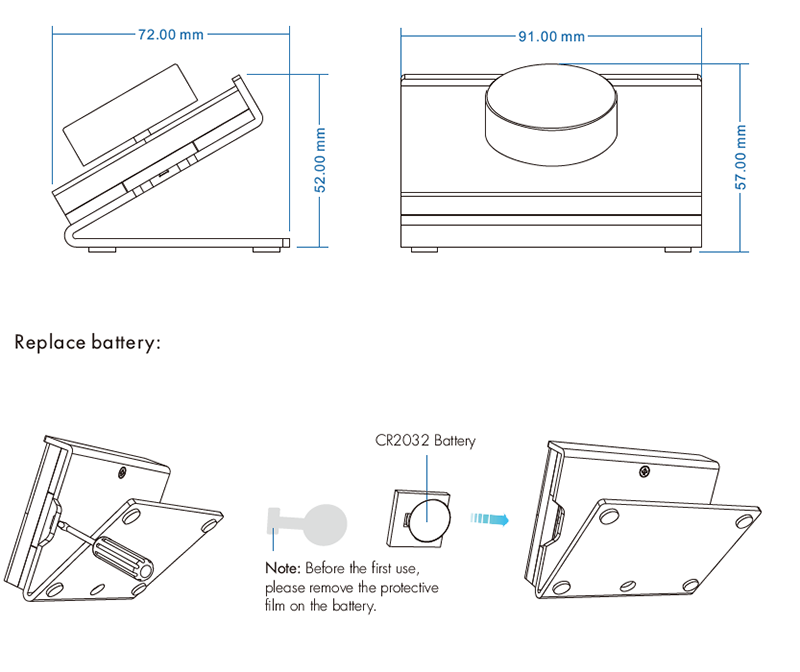 72.00 mm

52.00 mm

91.00 mm

57.00 mm

Replace battery:

CR2032 Battery

Note: Before the first use, please remove the protective film on the battery.