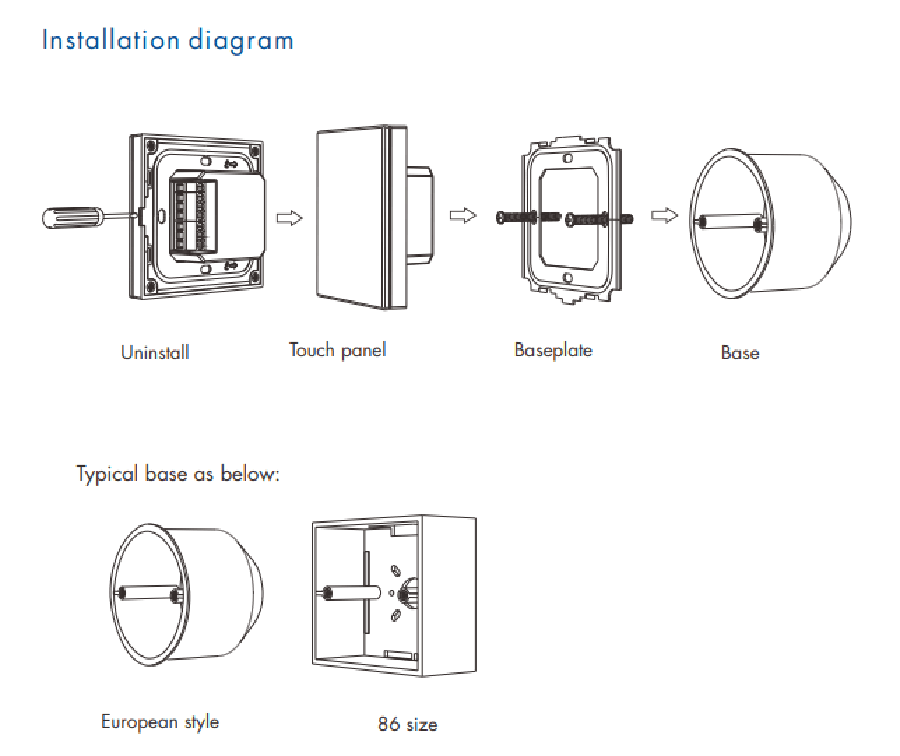 Installation diagram

Uninstall

Touch panel

Baseplate

Base

Typical base as below:

European style

86 size