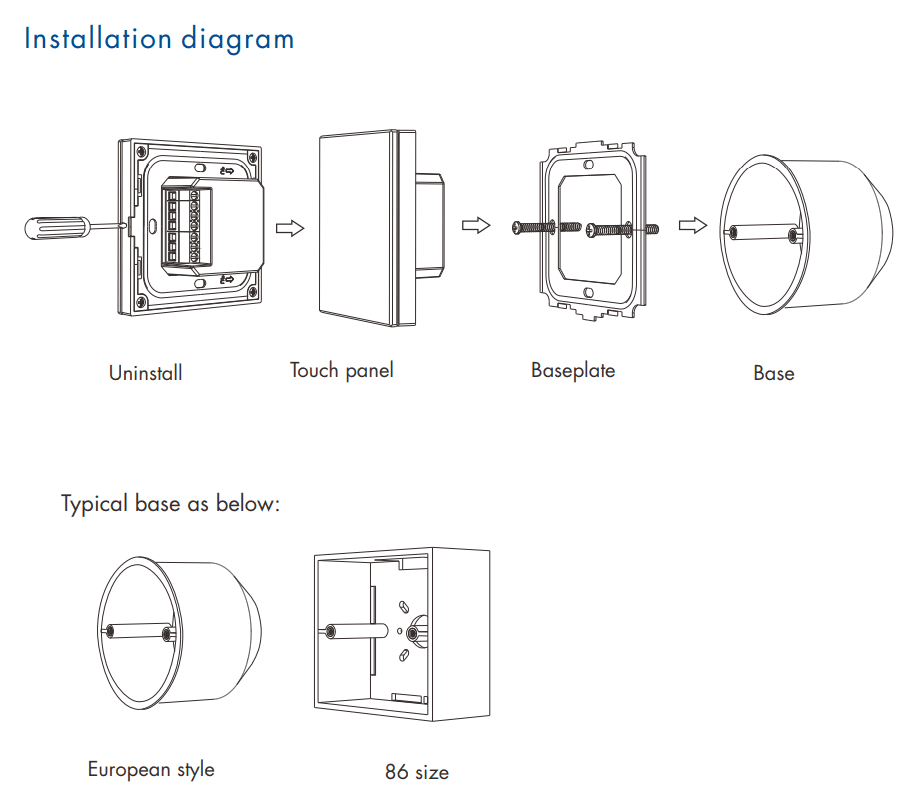 Installation diagram

Uninstall

Touch panel

Baseplate

Base

Typical base as below:

European style

86 size