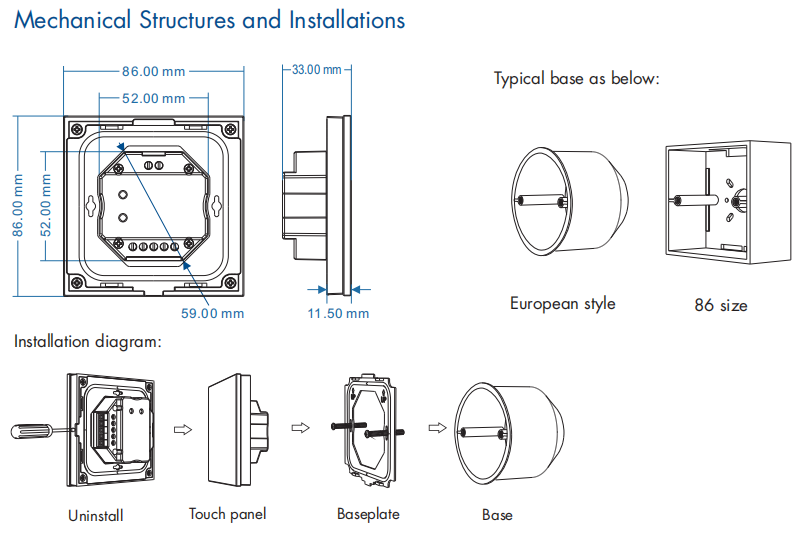 Mechanical Structures and Installations

86.00 mm
52.00 mm
86.00 mm
52.00 mm
59.00 mm
33.00 mm
11.50 mm

Typical base as below:

European style
86 size

Installation diagram:

Uninstall
Touch panel
Baseplate
Base