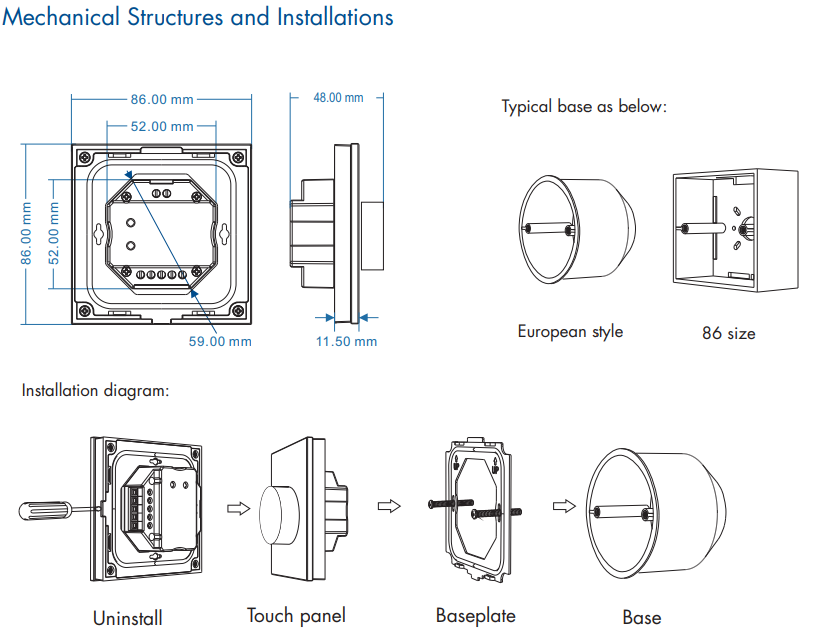 Mechanical Structures and Installations

86.00 mm
52.00 mm
86.00 mm
52.00 mm
59.00 mm
48.00 mm
11.50 mm

Typical base as below:

European style

86 size

Installation diagram:

Uninstall

Touch panel

Baseplate

Base