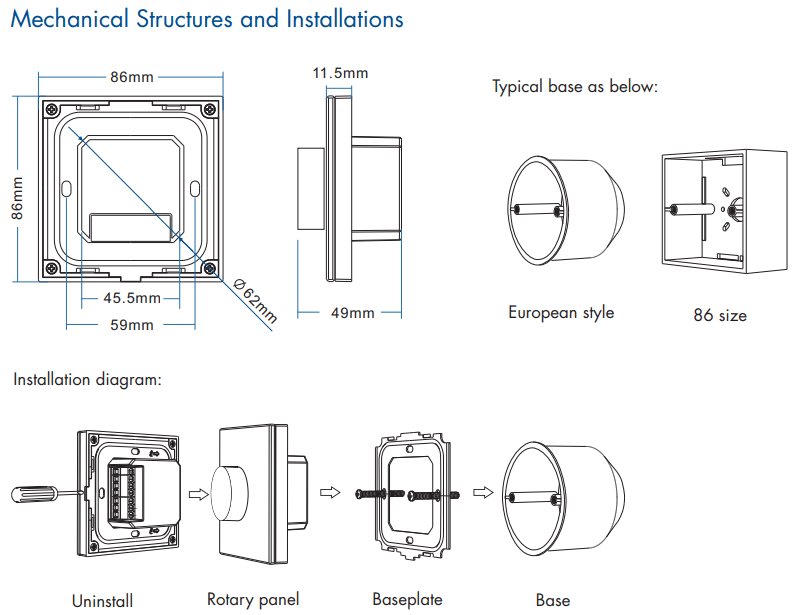 Mechanical Structures and Installations

86mm

86mm

45.5mm

59mm

Ø62mm

11.5mm

49mm

Typical base as below:

European style

86 size

Installation diagram:

Uninstall

Rotary panel

Baseplate

Base