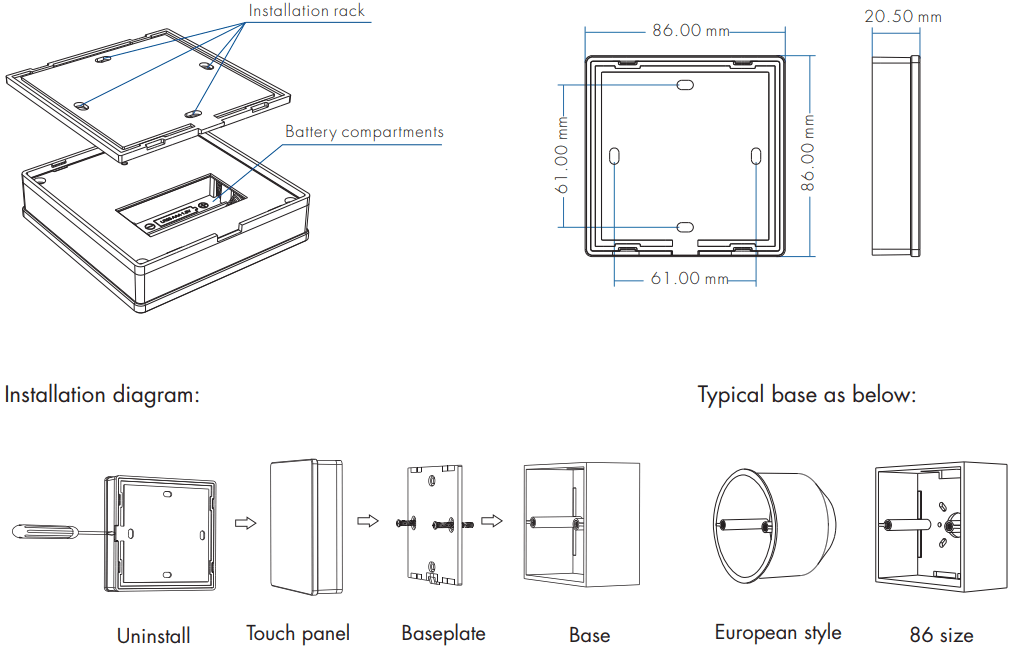 Installation rack

Battery compartments

86.00 mm

20.50 mm

61.00 mm

86.00 mm

61.00 mm

Installation diagram:

Typical base as below:

Uninstall

Touch panel

Baseplate

Base

European style

86 size