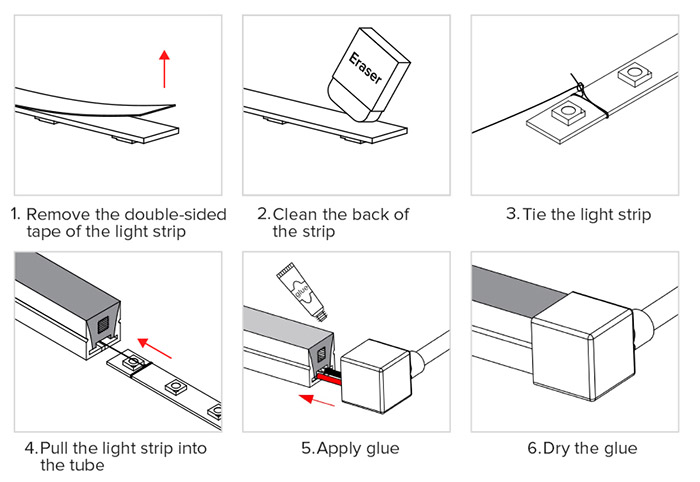 Eraser

1. Remove the double-sided tape of the light strip

2. Clean the back of the strip

3. Tie the light strip

glue

4. Pull the light strip into the tube

5. Apply glue

6. Dry the glue