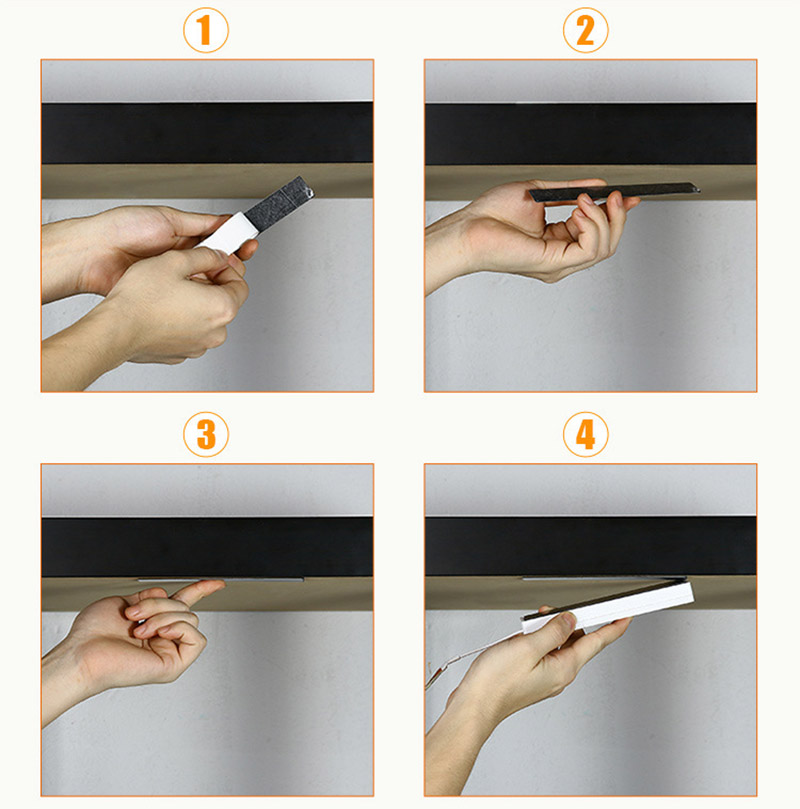 1

2

3

4