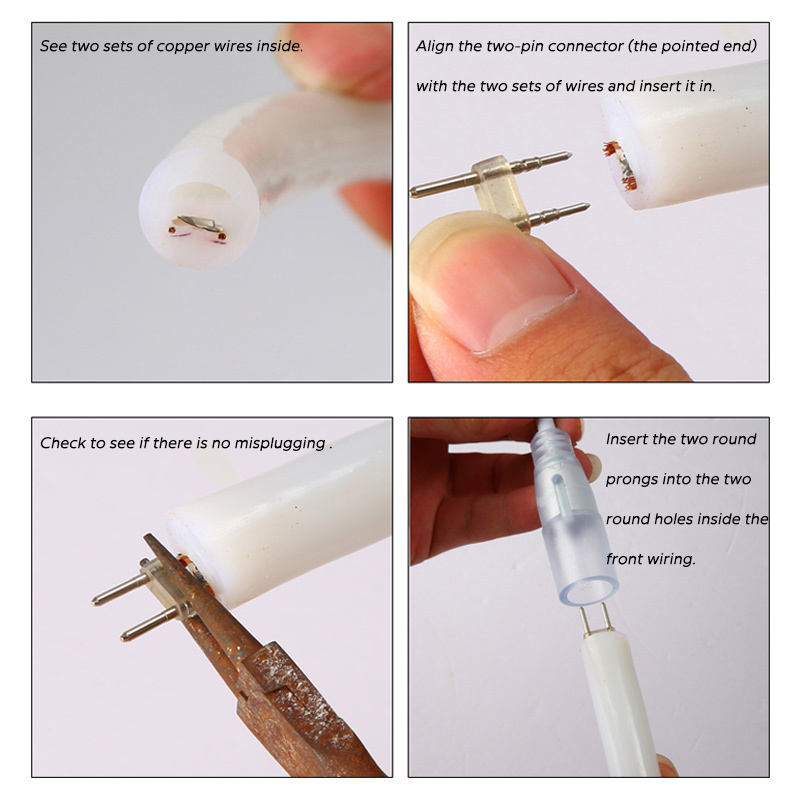 See two sets of copper wires inside.

Align the two-pin connector (the pointed end) with the two sets of wires and insert it in.

Check to see if there is no misplugging .

Insert the two round prongs into the two round holes inside the front wiring.