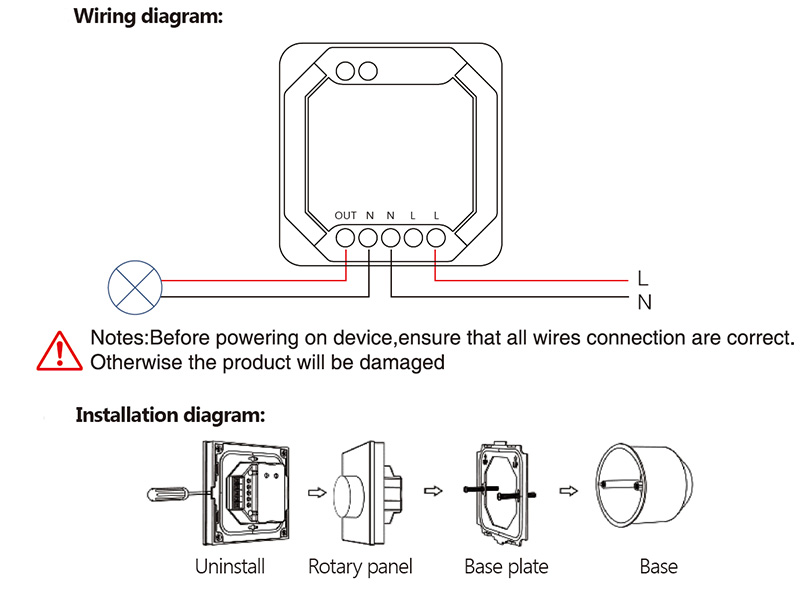 Wiring diagram:

OUT N N L L

L
N

Notes:Before powering on device,ensure that all wires connection are correct. Otherwise the product will be damaged

Installation diagram:

Uninstall
Rotary panel
Base plate
Base